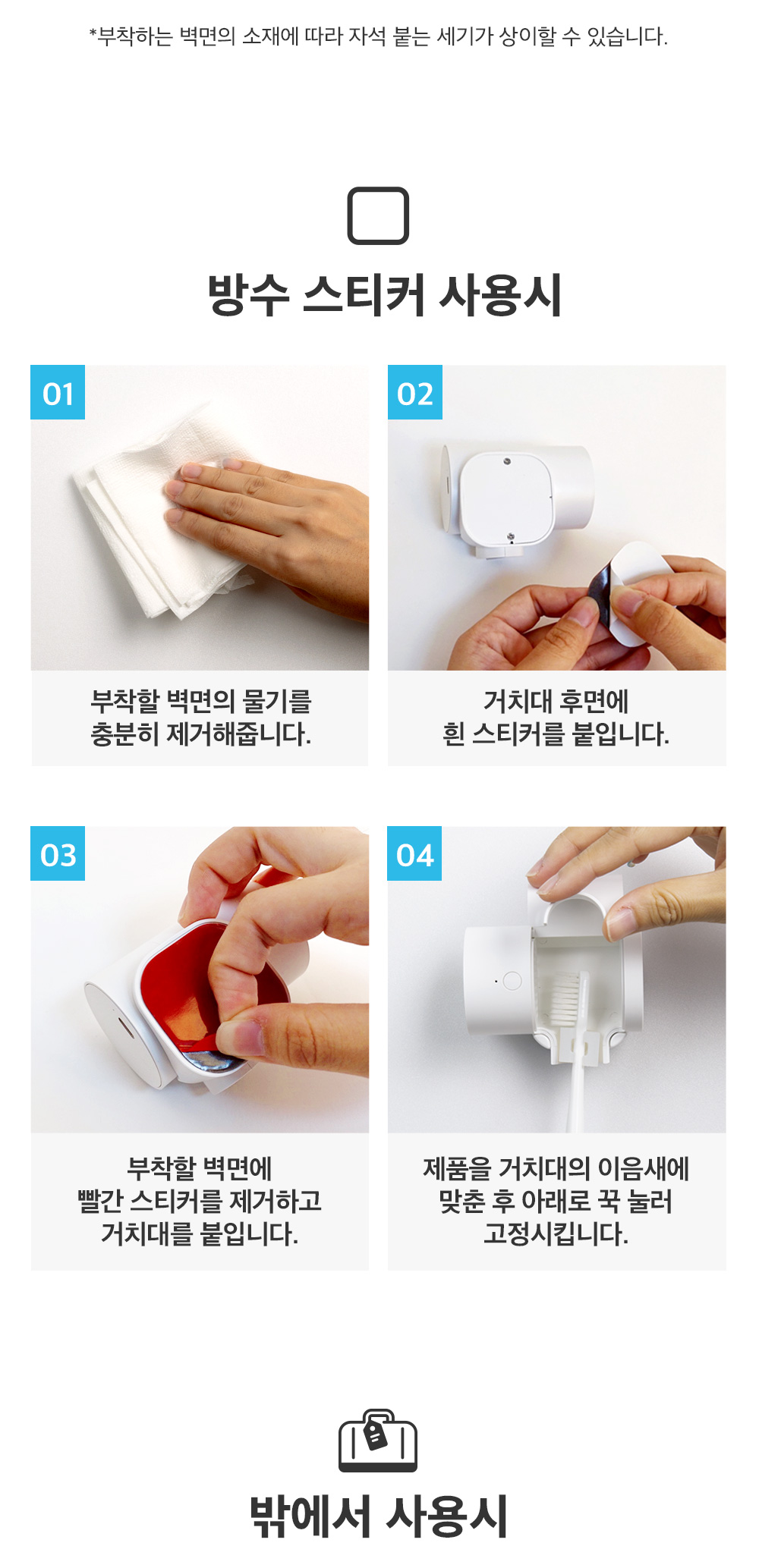 *부착하는 벽면의 소재에 따라 자석 붙는 세기가 상이할 수 있습니다.

방수 스티커 사용시

01

부착할 벽면의 물기를 충분히 제거해줍니다.

02

거치대 후면에 흰 스티커를 붙입니다.

03

부착할 벽면에 빨간 스티커를 제거하고 거치대를 붙입니다.

04

제품을 거치대의 이음새에 맞춘 후 아래로 꾹 눌러 고정시킵니다.

밖에서 사용시