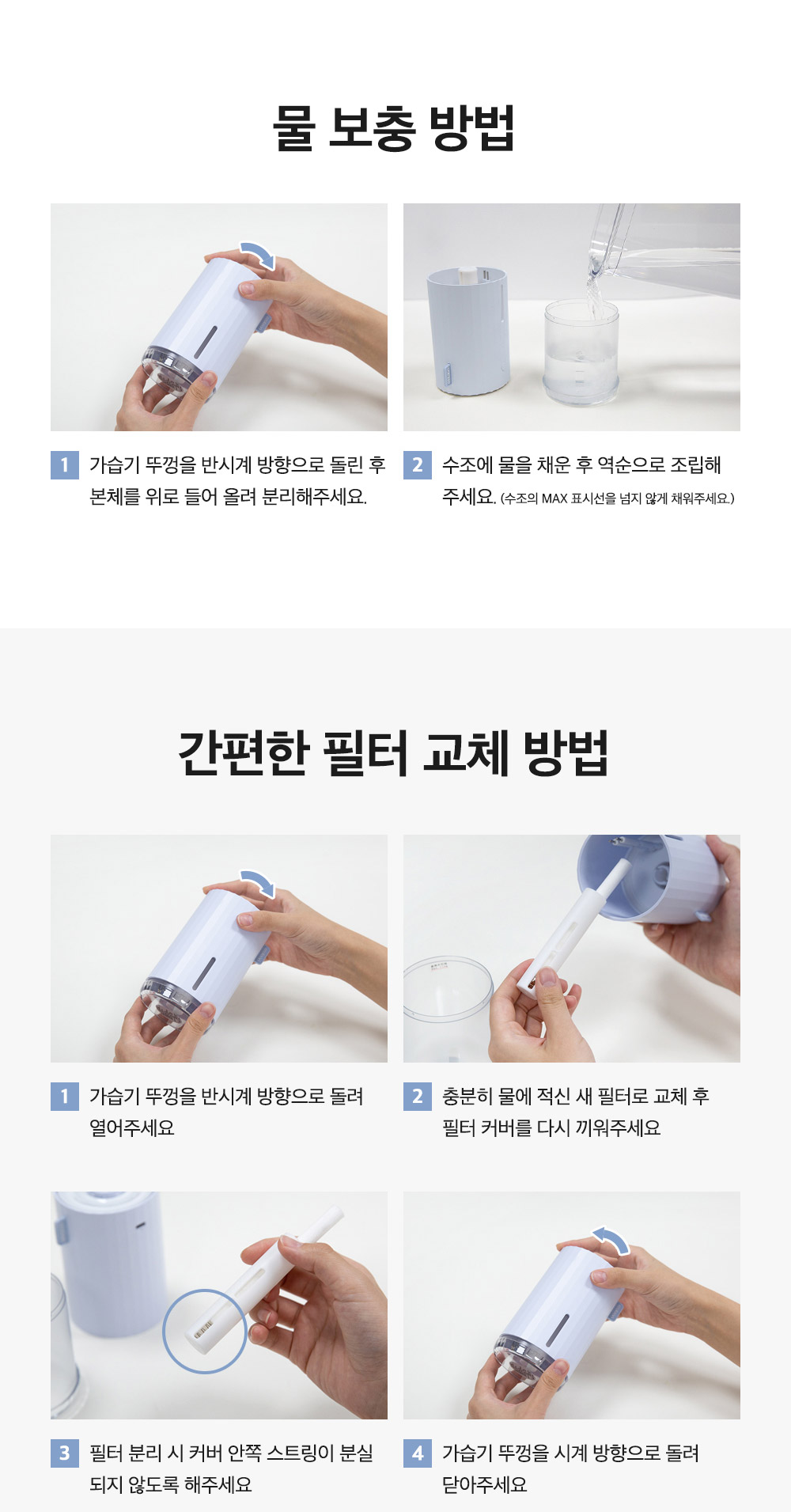 물 보충 방법

1 가습기 뚜껑을 반시계 방향으로 돌린 후 본체를 위로 들어 올려 분리해주세요.

2 수조에 물을 채운 후 역순으로 조립해 주세요. (수조의 MAX 표시선을 넘지 않게 채워주세요.)

간편한 필터 교체 방법

1 가습기 뚜껑을 반시계 방향으로 돌려 열어주세요

2 충분히 물에 적신 새 필터로 교체 후 필터 커버를 다시 끼워주세요

3 필터 분리 시 커버 안쪽 스트링이 분실 되지 않도록 해주세요

4 가습기 뚜껑을 시계 방향으로 돌려 닫아주세요