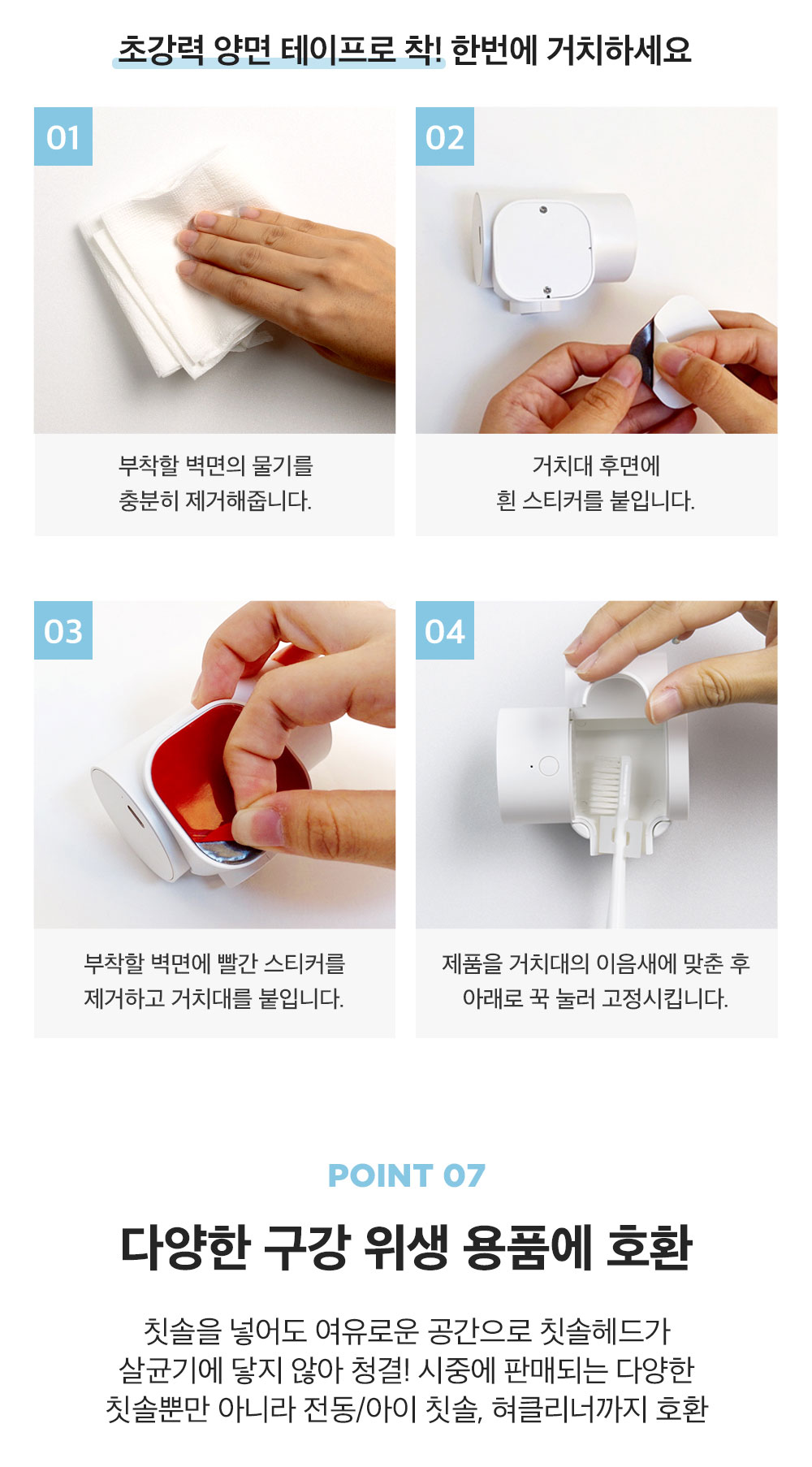 초강력 양면 테이프로 착! 한번에 거치하세요

01

부착할 벽면의 물기를
충분히 제거해줍니다.

02

거치대 후면에
흰 스티커를 붙입니다.

03

부착할 벽면에 빨간 스티커를
제거하고 거치대를 붙입니다.

04

제품을 거치대의 이음새에 맞춘 후
아래로 꾹 눌러 고정시킵니다.

POINT 07

다양한 구강 위생 용품에 호환

칫솔을 넣어도 여유로운 공간으로 칫솔헤드가
살균기에 닿지 않아 청결! 시중에 판매되는 다양한
칫솔뿐만 아니라 전동/아이 칫솔, 혀클리너까지 호환